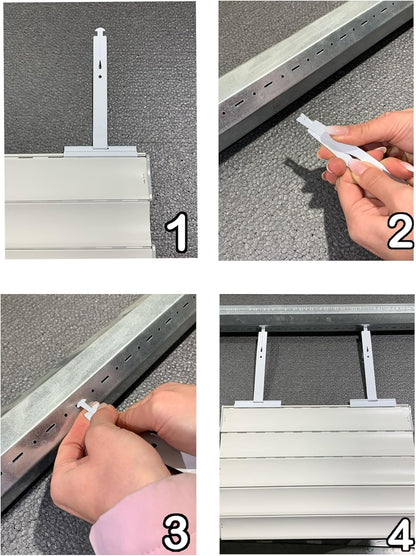 1

2

3

4